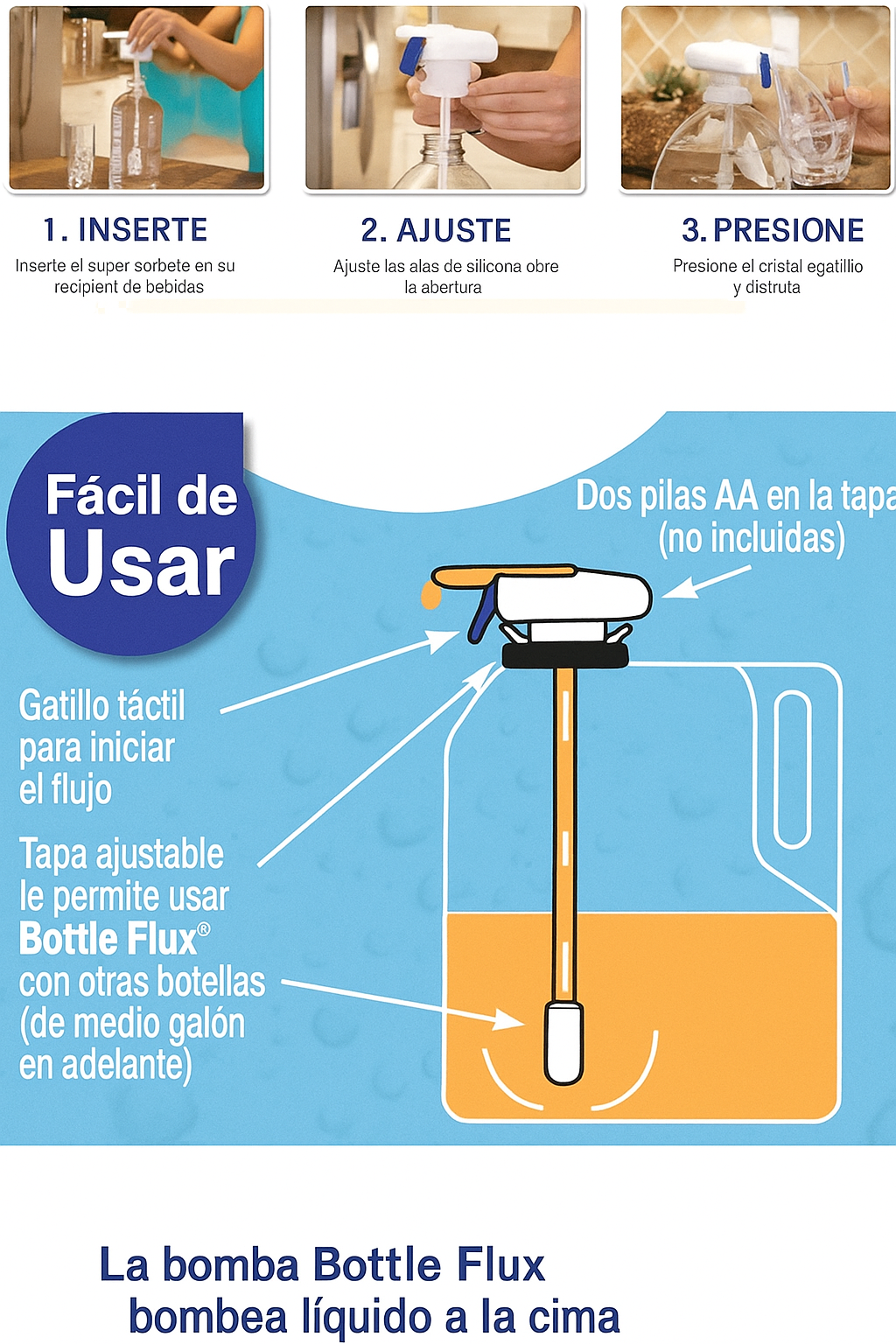 1. INSERTE
Inserte el super sorbete en su recipient de bebidas

2. AJUSTE
Ajuste las alas de silicona obre la abertura

3. PRESIONE
Presione el cristal egatillio y distruta

Fácil de Usar

Dos pilas AA en la tapa (no incluidas)

Gatillo táctil para iniciar el flujo

Tapa ajustable le permite usar Bottle Flux® con otras botellas (de medio galón en adelante)

La bomba Bottle Flux bombea líquido a la cima